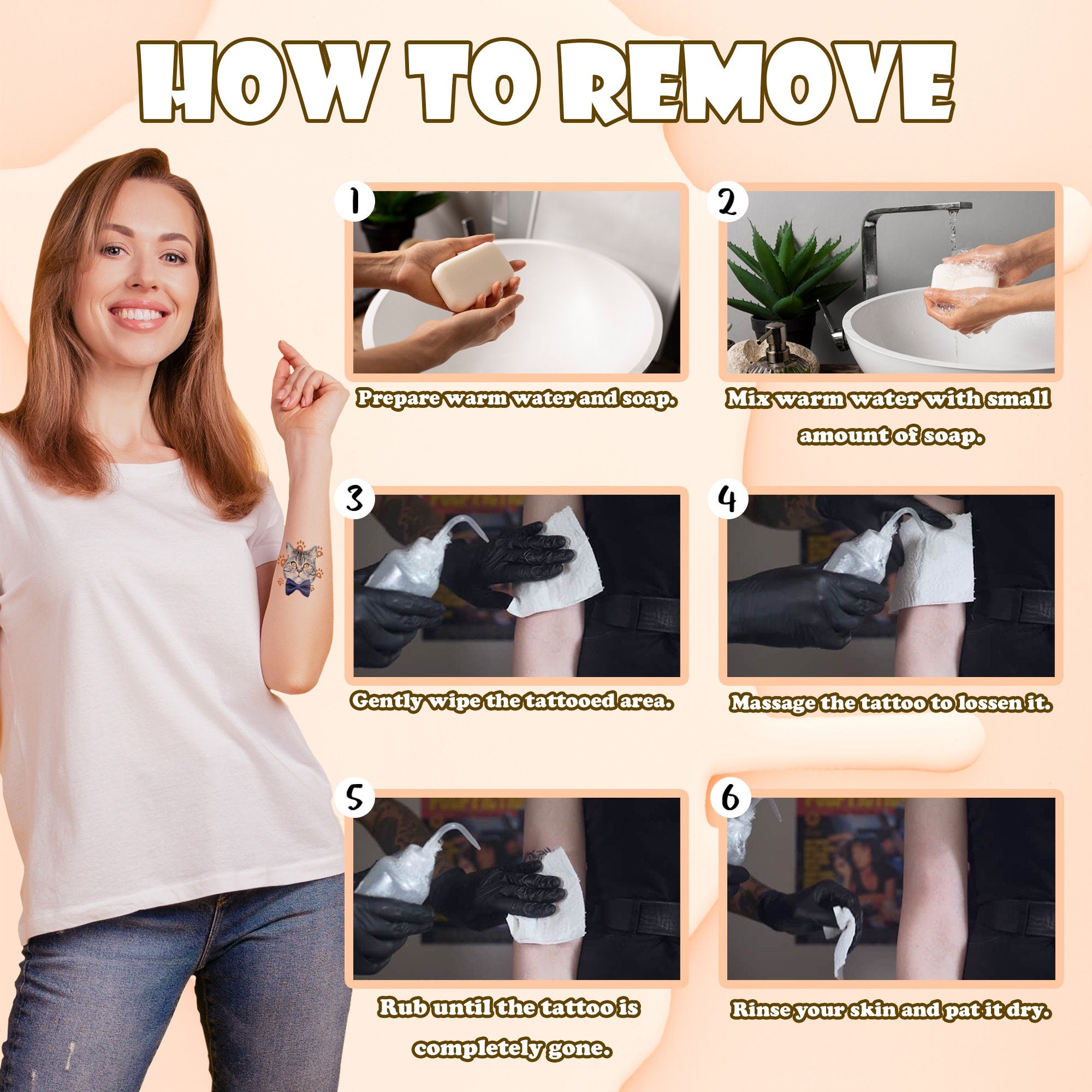 HOW TO REMOVE

1

Prepare warm water and soap.

2

Mix warm water with small amount of soap.

3

Gently wipe the tattooed area.

4

Massage the tattoo to lossen it.

5

Rub until the tattoo is completely gone.

6

Rinse your skin and pat it dry.